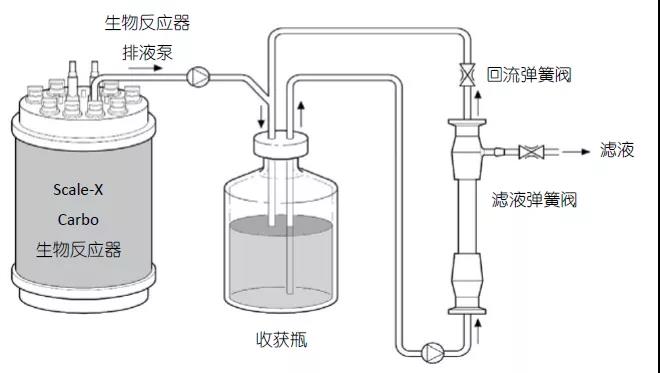 生物反应器
排液泵

回流弹簧阀

滤液

滤液弹簧阀

Scale-X
Carbo
生物反应器

收获瓶