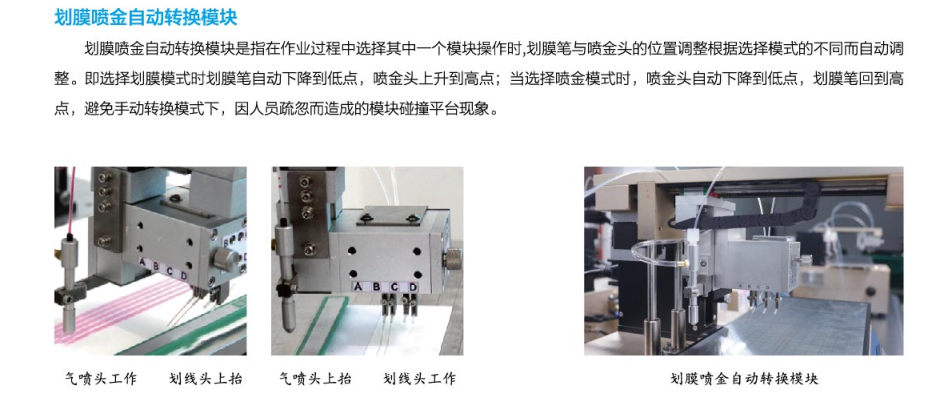 划膜喷金自动转换模块

划膜喷金自动转换模块是指在作业过程中选择其中一个模块操作时,划膜笔与喷金头的位置调整根据选择模式的不同而自动调整。即选择划膜模式时划膜笔自动下降到低点，喷金头上升到高点；当选择喷金模式时，喷金头自动下降到低点，划膜笔回到高点，避免手动转换模式下，因人员疏忽而造成的模块碰撞平台现象。

A B C D

A B C D

气喷头工作　划线头上抬

气喷头上抬　划线头工作

划膜喷金自动转换模块